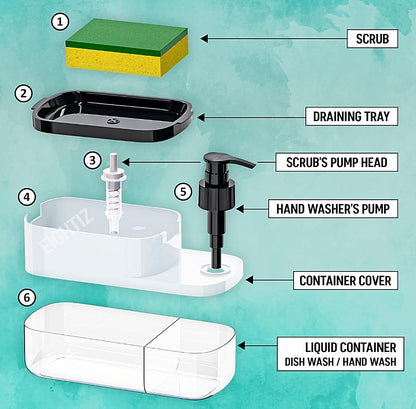 1
SCRUB

2
DRAINING TRAY

3
SCRUB'S PUMP HEAD

4

5
HAND WASHER'S PUMP

EIGHTIZ

CONTAINER COVER

6
LIQUID CONTAINER
DISH WASH / HAND WASH