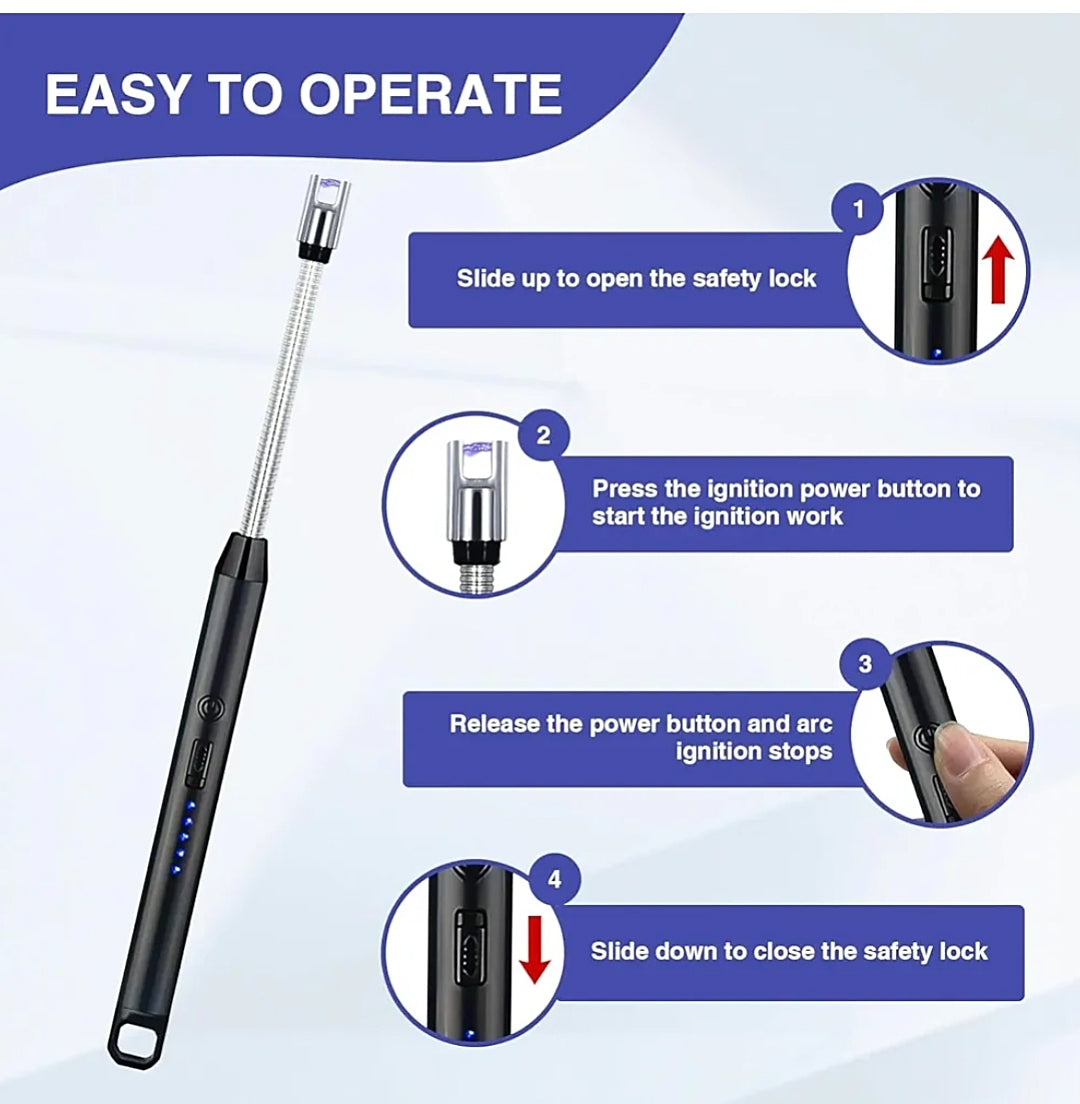 EASY TO OPERATE

1

Slide up to open the safety lock

2

Press the ignition power button to start the ignition work

3

Release the power button and arc ignition stops

4

Slide down to close the safety lock